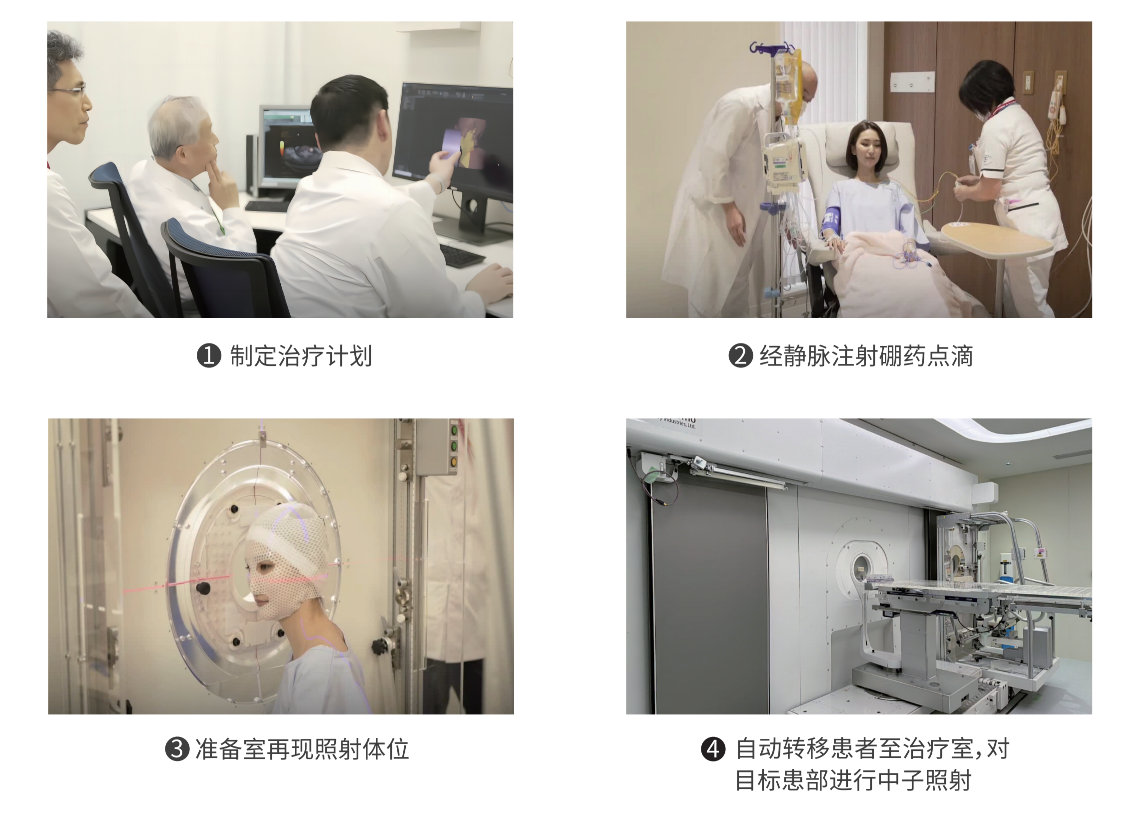 ❶ 制定治疗计划

❷ 经静脉注射硼药点滴

❸ 准备室再现照射体位

❹ 自动转移患者至治疗室，对目标患部进行中子照射